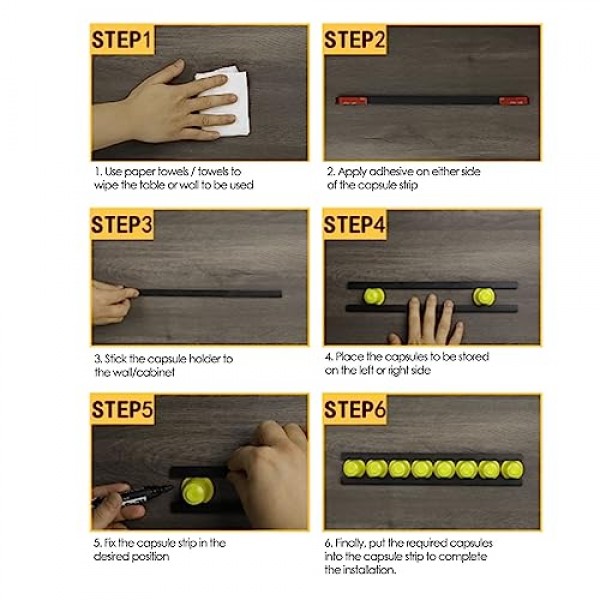 STEP1

1. Use paper towels / towels to wipe the table or wall to be used

STEP2

2. Apply adhesive on either side of the capsule strip

STEP3

3. Stick the capsule holder to the wall/cabinet

STEP4

4. Place the capsules to be stored on the left or right side

STEP5

5. Fix the capsule strip in the desired position

STEP6

6. Finally, put the required capsules into the capsule strip to complete the installation.