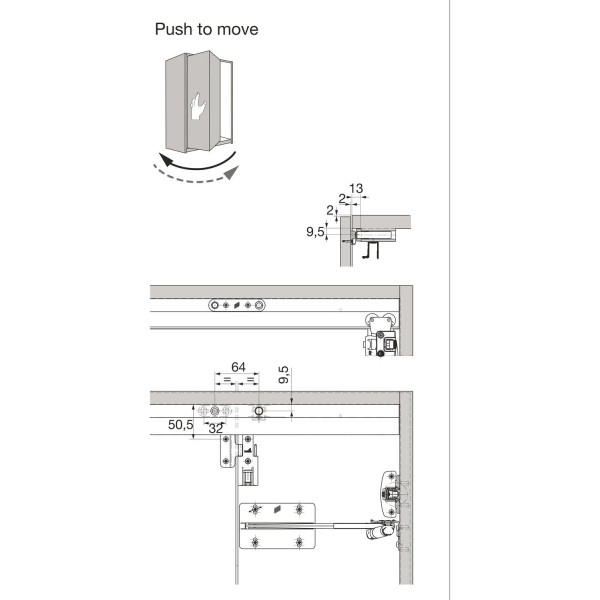 Push to move

13
2
2
9,5

64
=
=
9,5
50,5
32