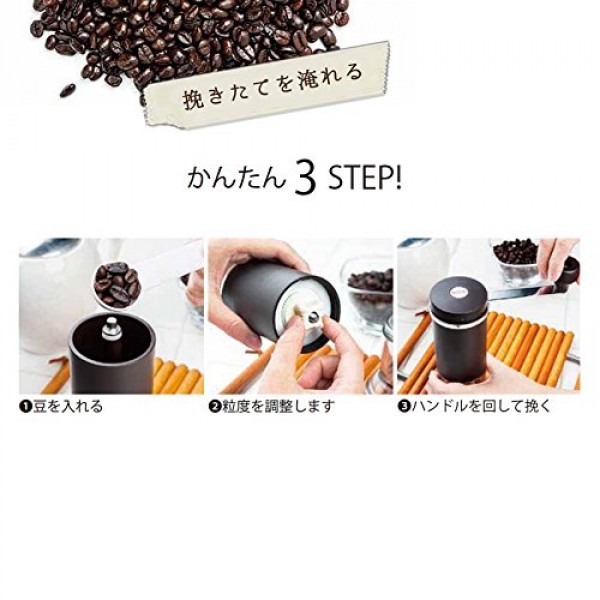 挽きたてを淹れる

かんたん 3 STEP!

❶豆を入れる

❷粒度を調整します

❸ハンドルを回して挽く