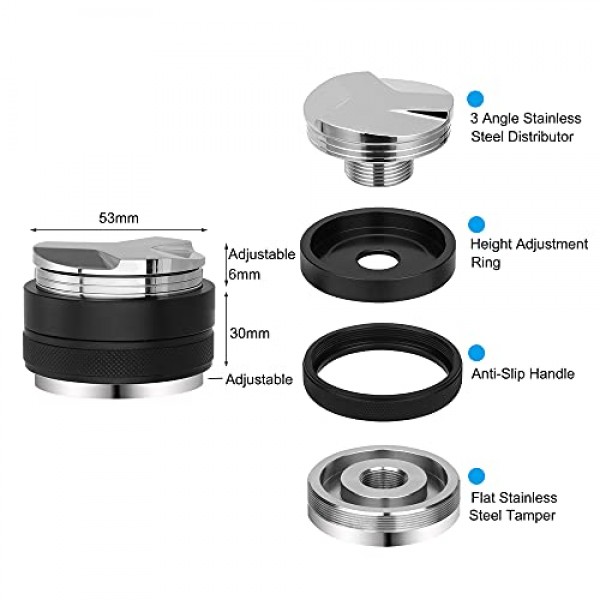 53mm

Adjustable
6mm

30mm

Adjustable

3 Angle Stainless Steel Distributor

Height Adjustment Ring

Anti-Slip Handle

Flat Stainless Steel Tamper