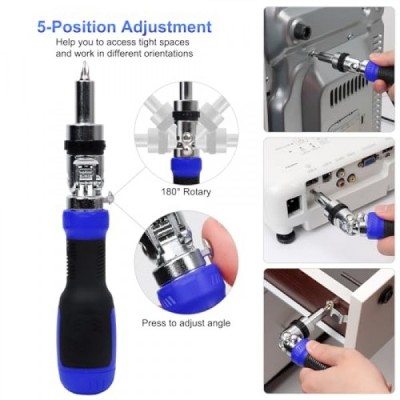 5-Position Adjustment
Help you to access tight spaces and work in different orientations

180° Rotary

Press to adjust angle