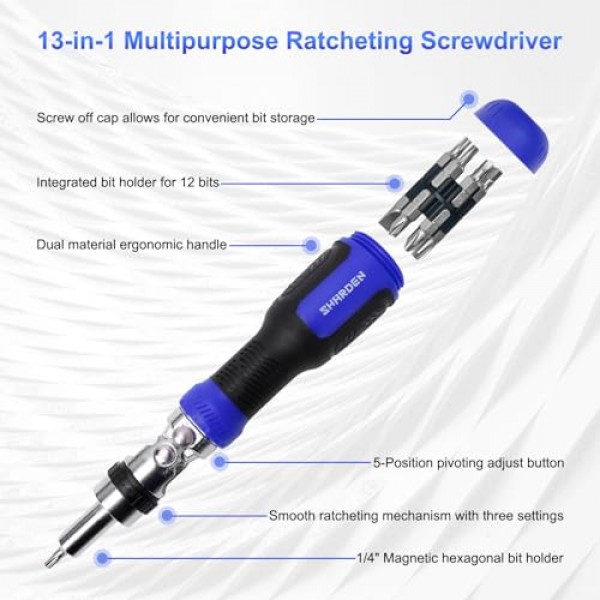 13-in-1 Multipurpose Ratcheting Screwdriver

Screw off cap allows for convenient bit storage

Integrated bit holder for 12 bits

Dual material ergonomic handle

SHARDEN

5-Position pivoting adjust button

Smooth ratcheting mechanism with three settings

1/4" Magnetic hexagonal bit holder