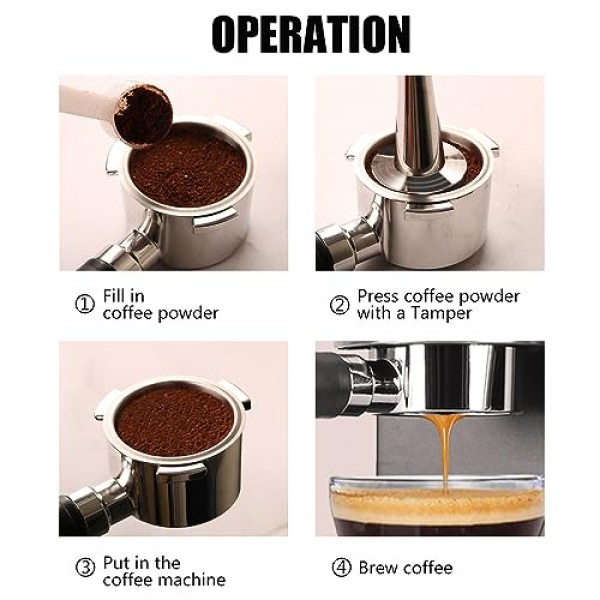 OPERATION

① Fill in coffee powder

② Press coffee powder with a Tamper

③ Put in the coffee machine

④ Brew coffee