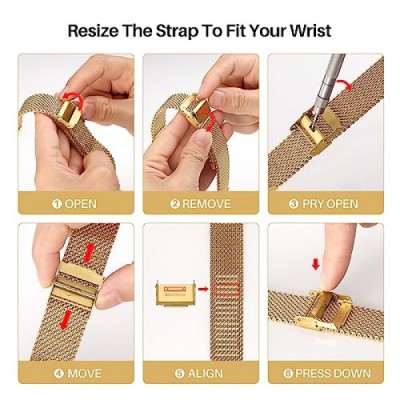 Resize The Strap To Fit Your Wrist

❶ OPEN

❷ REMOVE

❸ PRY OPEN

❹ MOVE

❺ ALIGN

❻ PRESS DOWN