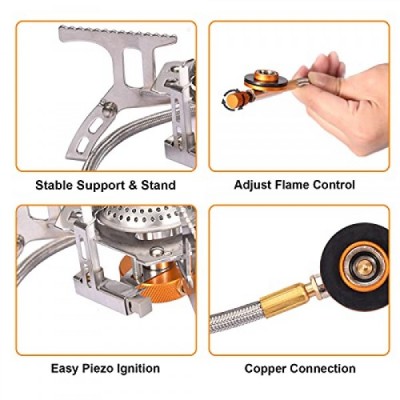 Stable Support & Stand

Adjust Flame Control

Easy Piezo Ignition

Copper Connection