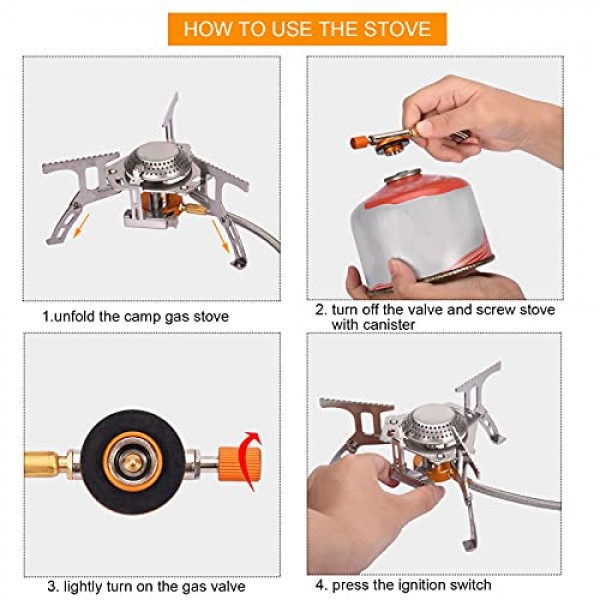 HOW TO USE THE STOVE

1.unfold the camp gas stove

2. turn off the valve and screw stove with canister

3. lightly turn on the gas valve

4. press the ignition switch