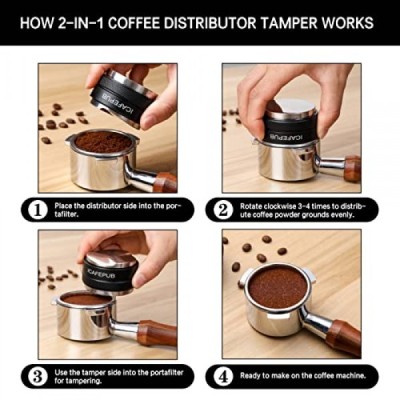 HOW 2-IN-1 COFFEE DISTRIBUTOR TAMPER WORKS

ICAFEPUB

ICAFEPUB

1 Place the distributor side into the portafilter.

2 Rotate clockwise 3-4 times to distribute coffee powder grounds evenly.

ICAFEPUB

3 Use the tamper side into the portafilter for tampering.

4 Ready to make on the coffee machine.