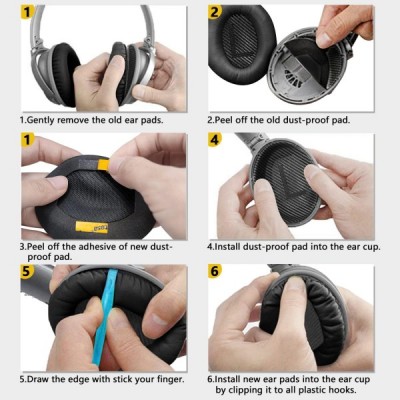 1

1.Gently remove the old ear pads.

2

2.Peel off the old dust-proof pad.

1

3.Peel off the adhesive of new dust-proof pad.

4

4.Install dust-proof pad into the ear cup.

5

5.Draw the edge with stick your finger.

6

6.Install new ear pads into the ear cup by clipping it to all plastic hooks.