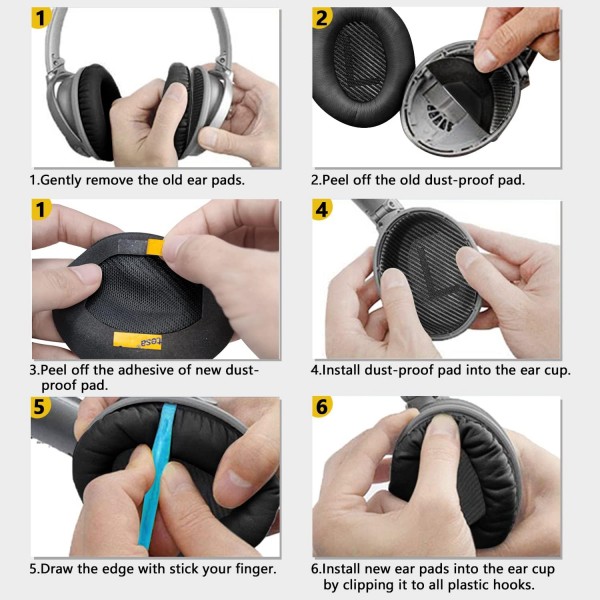 1

1.Gently remove the old ear pads.

2

2.Peel off the old dust-proof pad.

1

tesa

3.Peel off the adhesive of new dust-proof pad.

4

4.Install dust-proof pad into the ear cup.

5

5.Draw the edge with stick your finger.

6

6.Install new ear pads into the ear cup by clipping it to all plastic hooks.