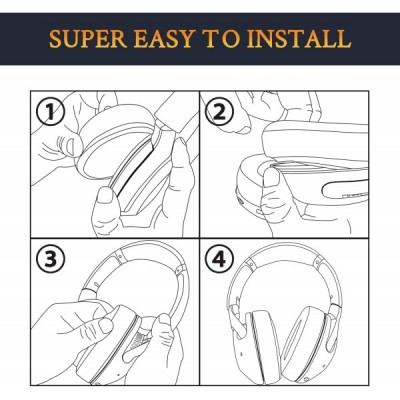 SUPER EASY TO INSTALL

1

2

3

4