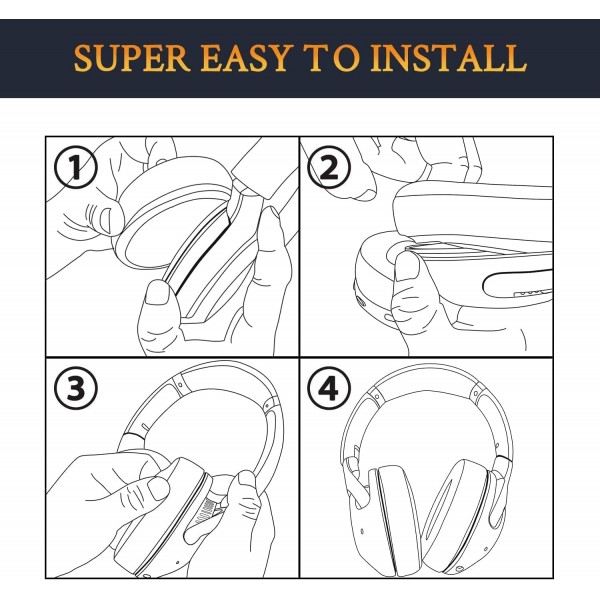 SUPER EASY TO INSTALL

1

2

3

4