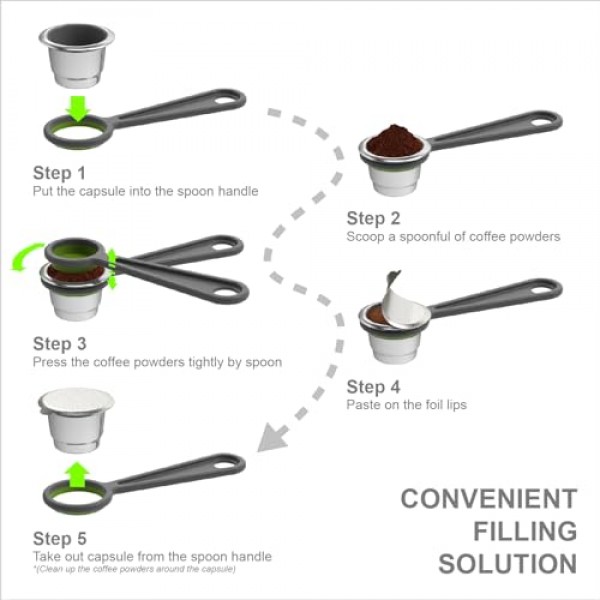 Step 1
Put the capsule into the spoon handle

Step 2
Scoop a spoonful of coffee powders

Step 3
Press the coffee powders tightly by spoon

Step 4
Paste on the foil lips

Step 5
Take out capsule from the spoon handle
*(Clean up the coffee powders around the capsule)

CONVENIENT
FILLING
SOLUTION