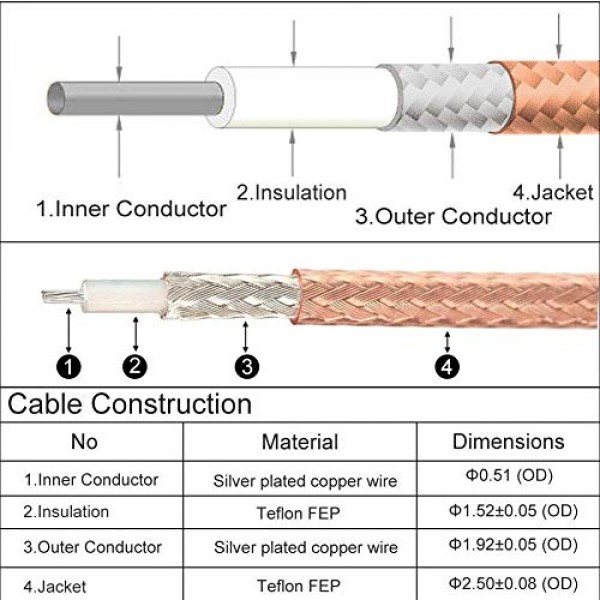 1.Inner Conductor

2.Insulation

3.Outer Conductor

4.Jacket

1

2

3

4

Cable Construction

| No | Material | Dimensions |
|---|---|---|
| 1.Inner Conductor | Silver plated copper wire | Φ0.51 (OD) |
| 2.Insulation | Teflon FEP | Φ1.52±0.05 (OD) |
| 3.Outer Conductor | Silver plated copper wire | Φ1.92±0.05 (OD) |
| 4.Jacket | Teflon FEP | Φ2.50±0.08 (OD) |