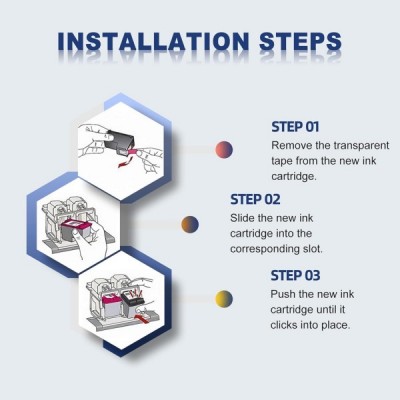 INSTALLATION STEPS

STEP 01
Remove the transparent tape from the new ink cartridge.

STEP 02
Slide the new ink cartridge into the corresponding slot.

STEP 03
Push the new ink cartridge until it clicks into place.