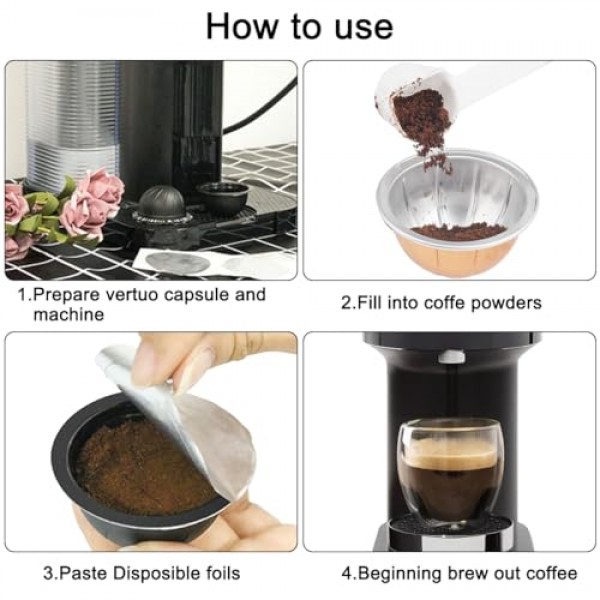 How to use

1.Prepare vertuo capsule and machine

2.Fill into coffe powders

3.Paste Disposible foils

4.Beginning brew out coffee