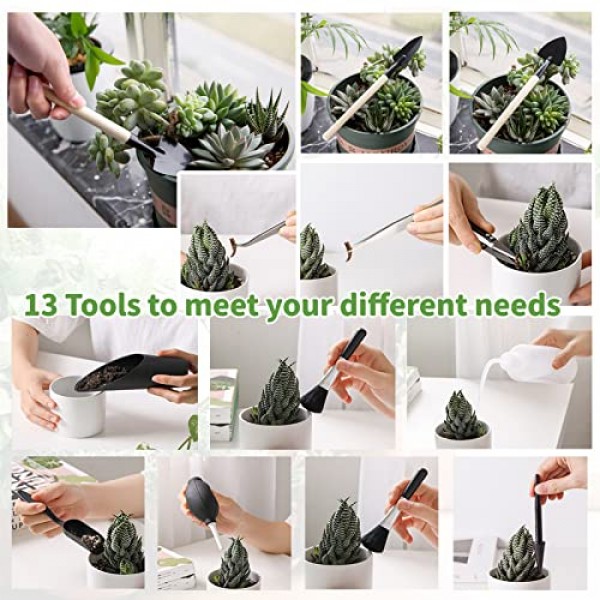 13 Tools to meet your different needs