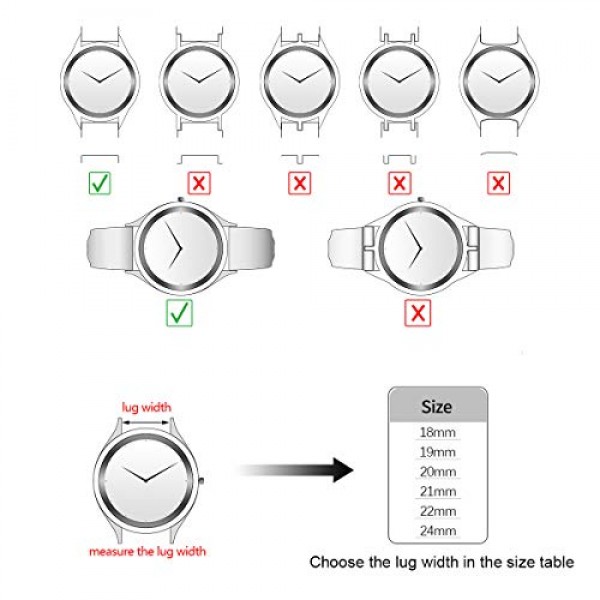 lug width

measure the lug width

| Size |
|---|
| 18mm |
| 19mm |
| 20mm |
| 21mm |
| 22mm |
| 24mm |

Choose the lug width in the size table