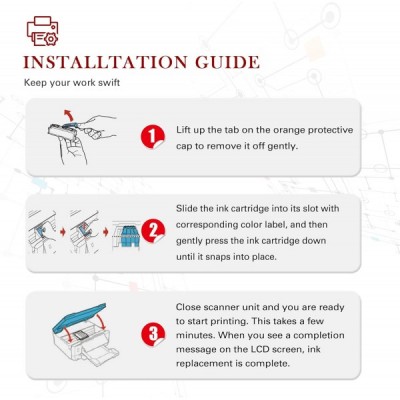 INSTALLTATION GUIDE

Keep your work swift

1

Lift up the tab on the orange protective cap to remove it off gently.

2

Slide the ink cartridge into its slot with corresponding color label, and then gently press the ink cartridge down until it snaps into place.

3

Close scanner unit and you are ready to start printing. This takes a few minutes. When you see a completion message on the LCD screen, ink replacement is complete.