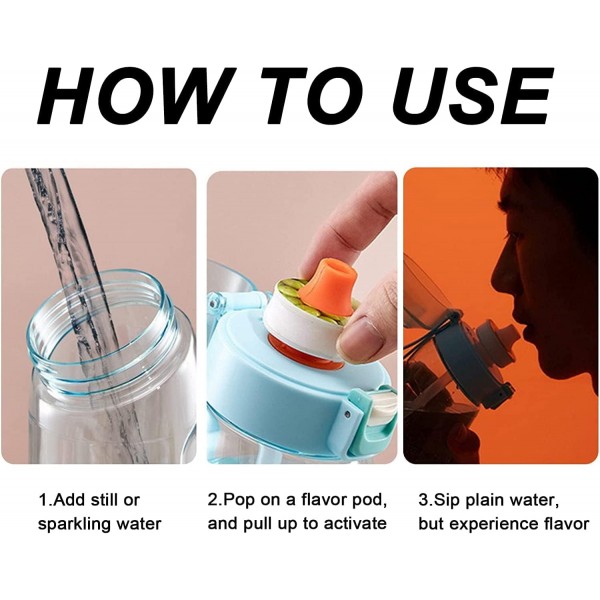 HOW TO USE

1.Add still or sparkling water

2.Pop on a flavor pod, and pull up to activate

3.Sip plain water, but experience flavor