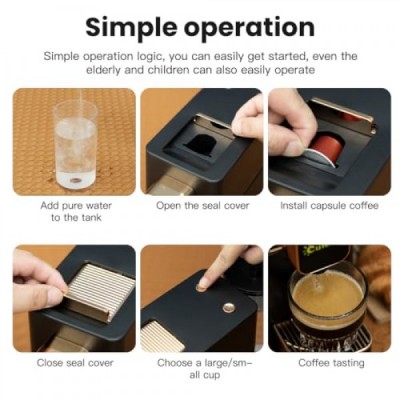 Simple operation

Simple operation logic, you can easily get started, even the elderly and children can also easily operate

Add pure water to the tank

Open the seal cover

Install capsule coffee

Close seal cover

Choose a large/small cup

Coffee tasting