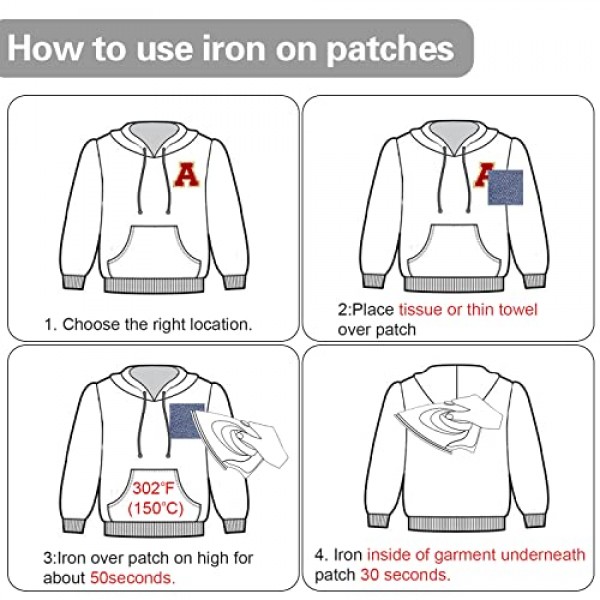 How to use iron on patches

A

1. Choose the right location.

A

2:Place tissue or thin towel over patch

302°F (150°C)

3:Iron over patch on high for about 50seconds.

4. Iron inside of garment underneath patch 30 seconds.