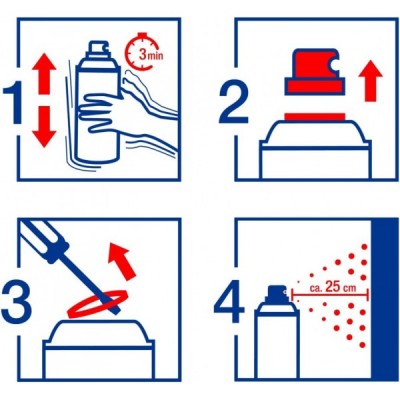 1
3 min

2

3

4
ca. 25 cm