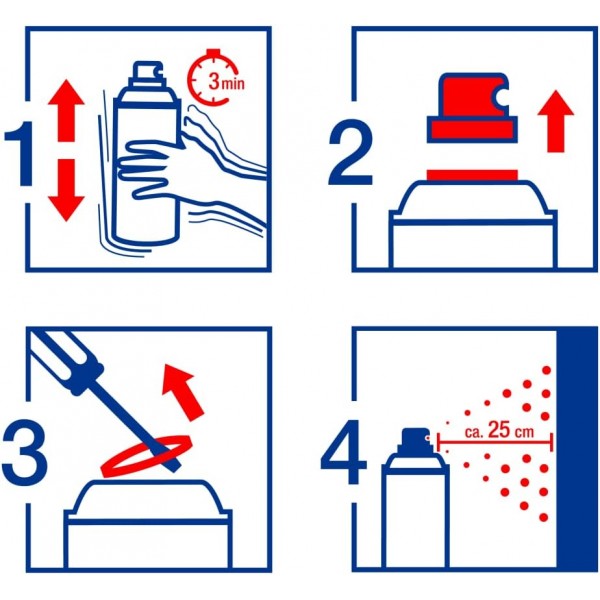 1
3 min

2

3

4
ca. 25 cm