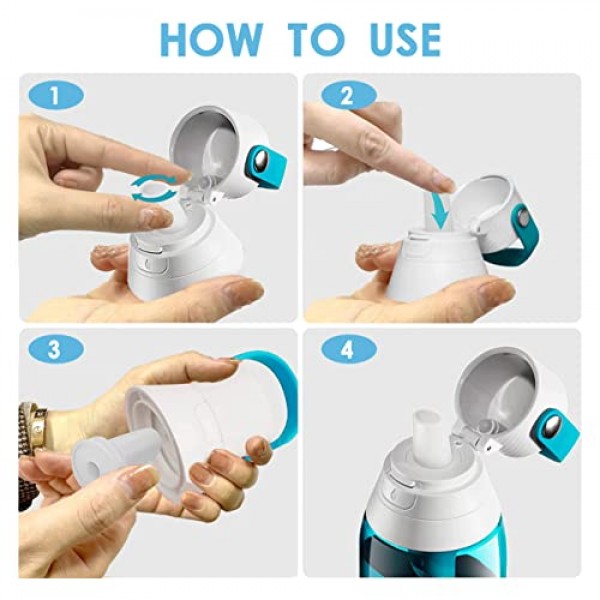 HOW TO USE

1

2

3

4