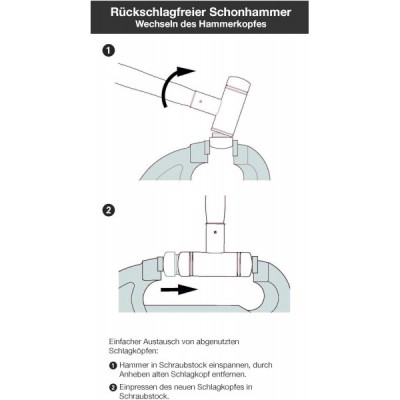 Rückschlagfreier Schonhammer
Wechseln des Hammerkopfes

1

2

Einfacher Austausch von abgenutzten Schlagköpfen:

1 Hammer in Schraubstock einspannen, durch Anheben alten Schlagkopf entfernen.

2 Einpressen des neuen Schlagkopfes in Schraubstock.