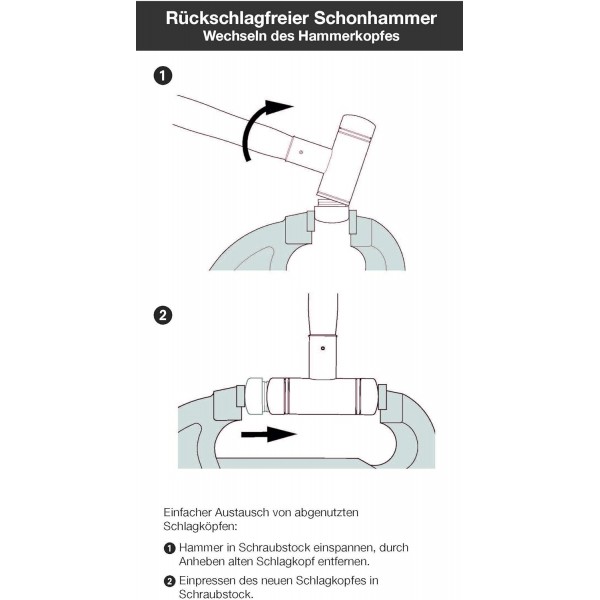 Rückschlagfreier Schonhammer
Wechseln des Hammerkopfes

1

2

Einfacher Austausch von abgenutzten Schlagköpfen:

1 Hammer in Schraubstock einspannen, durch Anheben alten Schlagkopf entfernen.

2 Einpressen des neuen Schlagkopfes in Schraubstock.