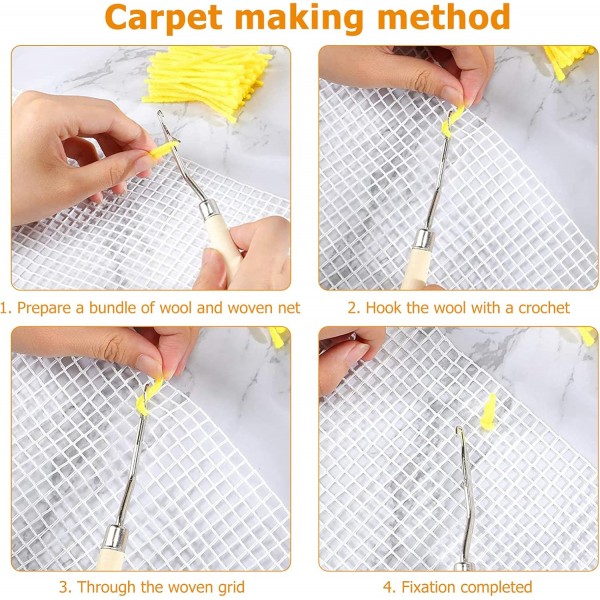 Carpet making method

1. Prepare a bundle of wool and woven net

2. Hook the wool with a crochet

3. Through the woven grid

4. Fixation completed