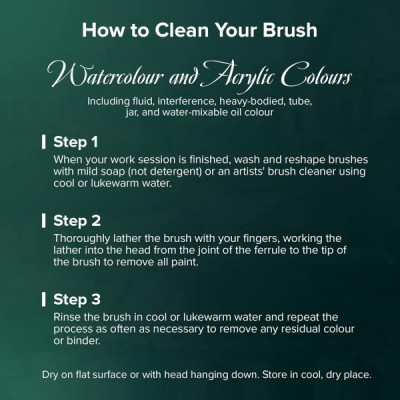 How to Clean Your Brush

Watercolour and Acrylic Colours

Including fluid, interference, heavy-bodied, tube, jar, and water-mixable oil colour

Step 1

When your work session is finished, wash and reshape brushes with mild soap (not detergent) or an artists' brush cleaner using cool or lukewarm water.

Step 2

Thoroughly lather the brush with your fingers, working the lather into the head from the joint of the ferrule to the tip of the brush to remove all paint.

Step 3

Rinse the brush in cool or lukewarm water and repeat the process as often as necessary to remove any residual colour or binder.

Dry on flat surface or with head hanging down. Store in cool, dry place.