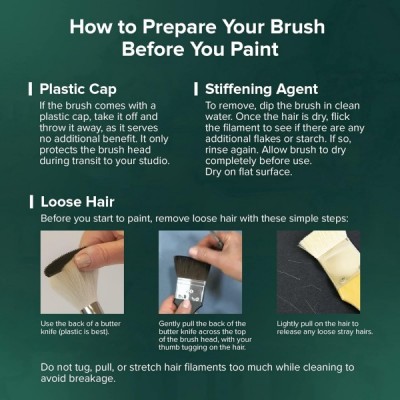 How to Prepare Your Brush Before You Paint

Plastic Cap

If the brush comes with a plastic cap, take it off and throw it away, as it serves no additional benefit. It only protects the brush head during transit to your studio.

Stiffening Agent

To remove, dip the brush in clean water. Once the hair is dry, flick the filament to see if there are any additional flakes or starch. If so, rinse again. Allow brush to dry completely before use.
Dry on flat surface.

Loose Hair

Before you start to paint, remove loose hair with these simple steps:

Use the back of a butter knife (plastic is best).

Gently pull the back of the butter knife across the top of the brush head, with your thumb tugging on the hair.

Lightly pull on the hair to release any loose stray hairs.

Do not tug, pull, or stretch hair filaments too much while cleaning to avoid breakage.