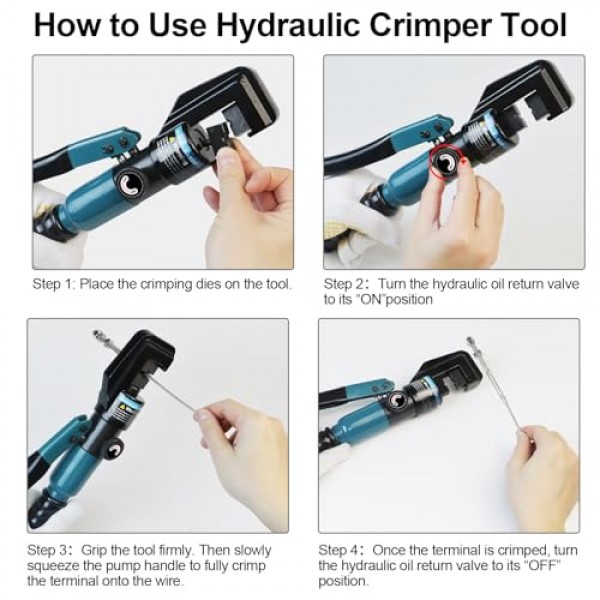 How to Use Hydraulic Crimper Tool

Step 1: Place the crimping dies on the tool.

Step 2: Turn the hydraulic oil return valve to its "ON"position

Step 3: Grip the tool firmly. Then slowly squeeze the pump handle to fully crimp the terminal onto the wire.

Step 4: Once the terminal is crimped, turn the hydraulic oil return valve to its "OFF" position.