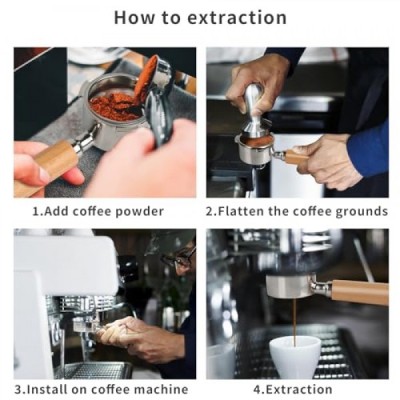 How to extraction

1.Add coffee powder

2.Flatten the coffee grounds

3.Install on coffee machine

4.Extraction