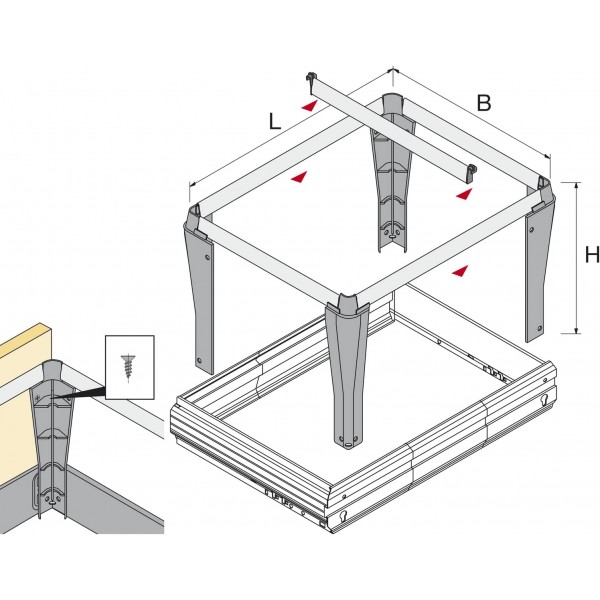 L

B

H