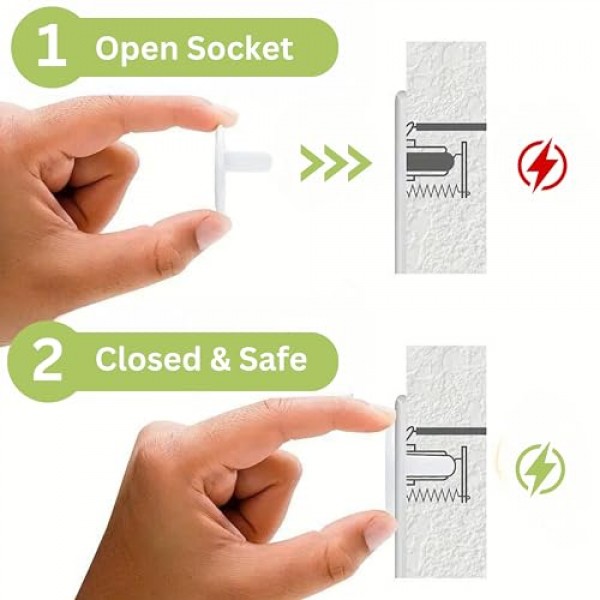 1 Open Socket

2 Closed & Safe