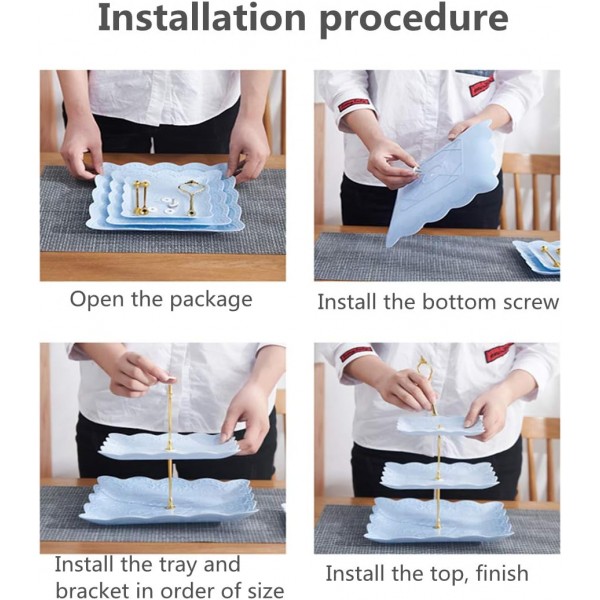 Installation procedure

Open the package

Install the bottom screw

Install the tray and bracket in order of size

Install the top, finish