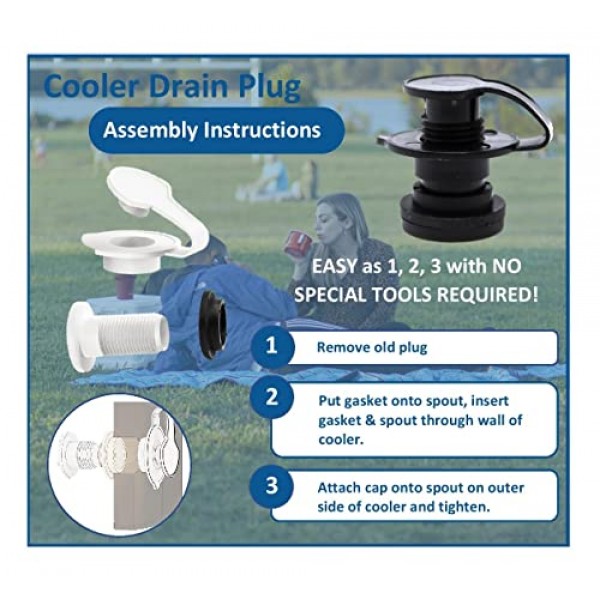 Cooler Drain Plug

Assembly Instructions

EASY as 1, 2, 3 with NO SPECIAL TOOLS REQUIRED!

1 Remove old plug

2 Put gasket onto spout, insert gasket & spout through wall of cooler.

3 Attach cap onto spout on outer side of cooler and tighten.