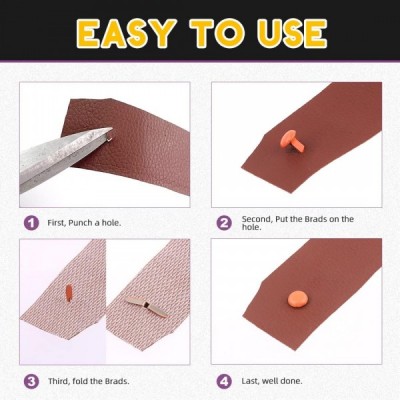 EASY TO USE

1 First, Punch a hole.

2 Second, Put the Brads on the hole.

3 Third, fold the Brads.

4 Last, well done.