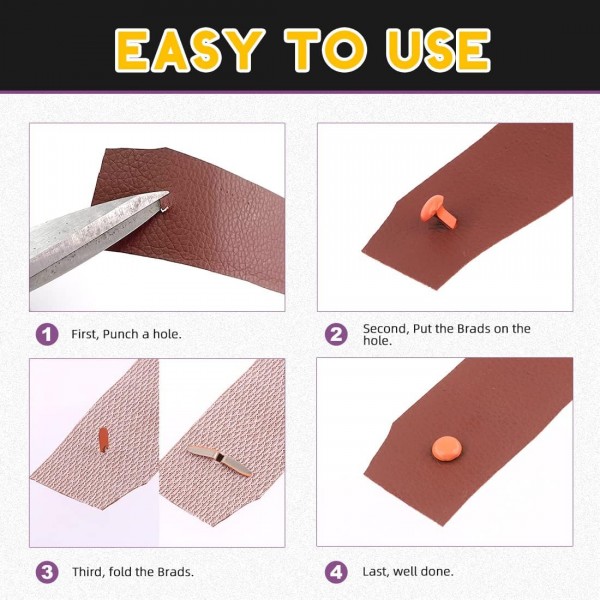 EASY TO USE

1 First, Punch a hole.

2 Second, Put the Brads on the hole.

3 Third, fold the Brads.

4 Last, well done.