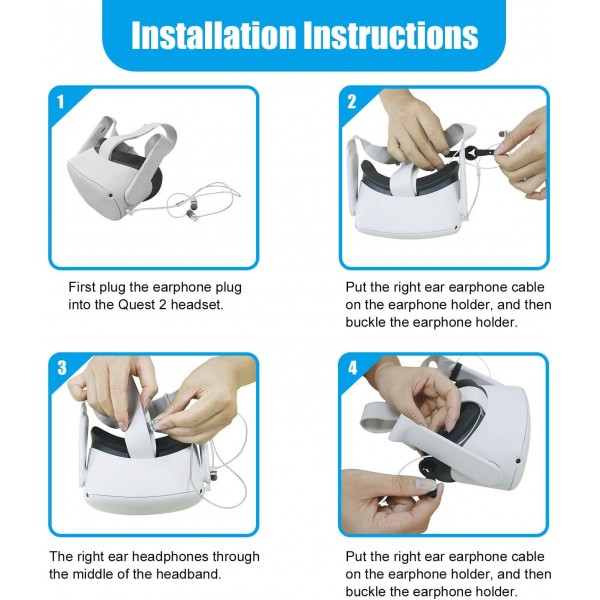 Installation Instructions

1

First plug the earphone plug into the Quest 2 headset.

2

Put the right ear earphone cable on the earphone holder, and then buckle the earphone holder.

3

The right ear headphones through the middle of the headband.

4

Put the right ear earphone cable on the earphone holder, and then buckle the earphone holder.