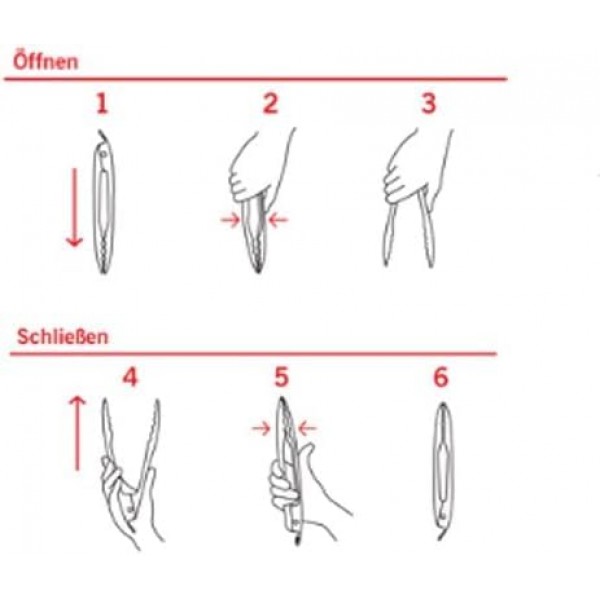 Öffnen

1

2

3

Schließen

4

5

6