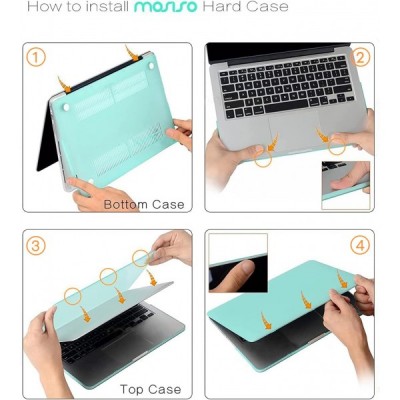 How to install mosiso Hard Case

1

Bottom Case

2

3

Top Case

4