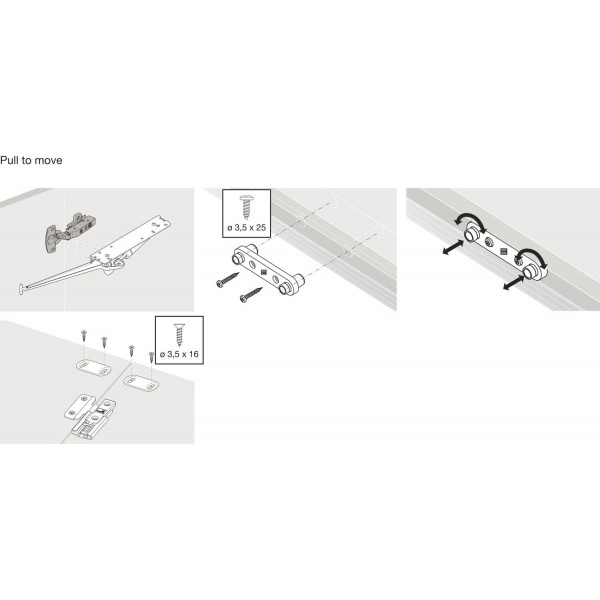 Pull to move

ø 3,5 x 25

ø 3,5 x 16