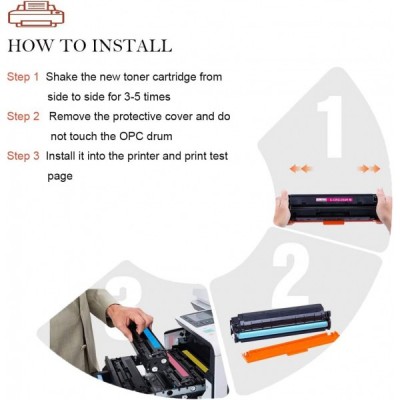 HOW TO INSTALL

Step 1 Shake the new toner cartridge from side to side for 3-5 times

Step 2 Remove the protective cover and do not touch the OPC drum

Step 3 Install it into the printer and print test page

1

2

3