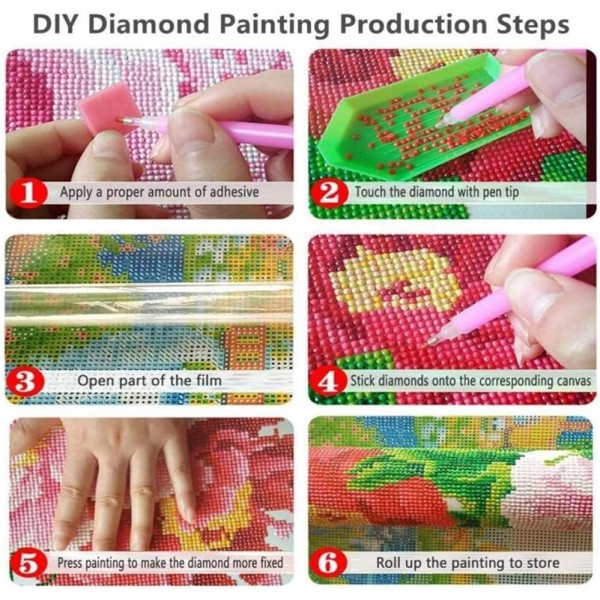 DIY Diamond Painting Production Steps

1 Apply a proper amount of adhesive

2 Touch the diamond with pen tip

3 Open part of the film

4 Stick diamonds onto the corresponding canvas

5 Press painting to make the diamond more fixed

6 Roll up the painting to store