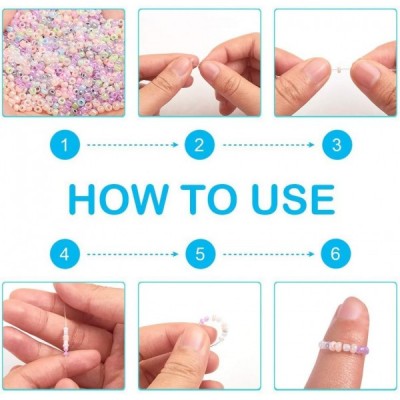 1
2
3
HOW TO USE
4
5
6