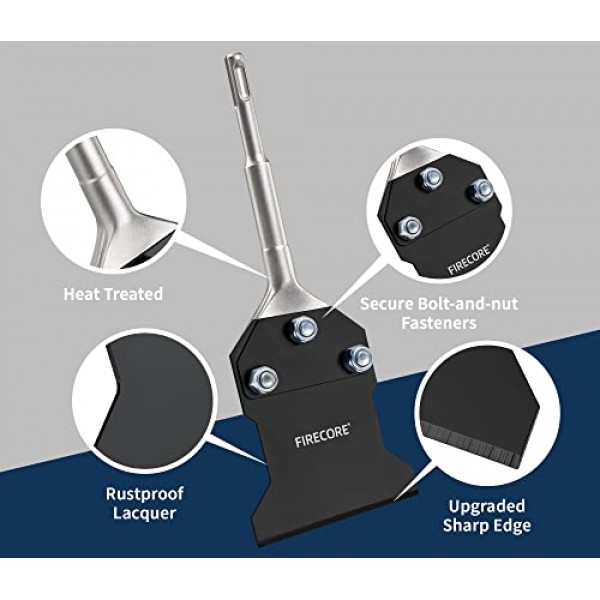 Heat Treated

FIRECORE®

Secure Bolt-and-nut Fasteners

FIRECORE®

Rustproof Lacquer

Upgraded Sharp Edge