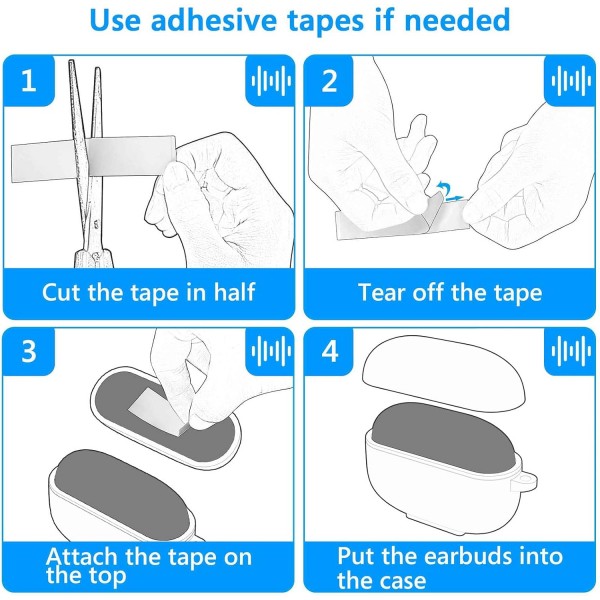 Use adhesive tapes if needed

1

Cut the tape in half

2

Tear off the tape

3

Attach the tape on the top

4

Put the earbuds into the case